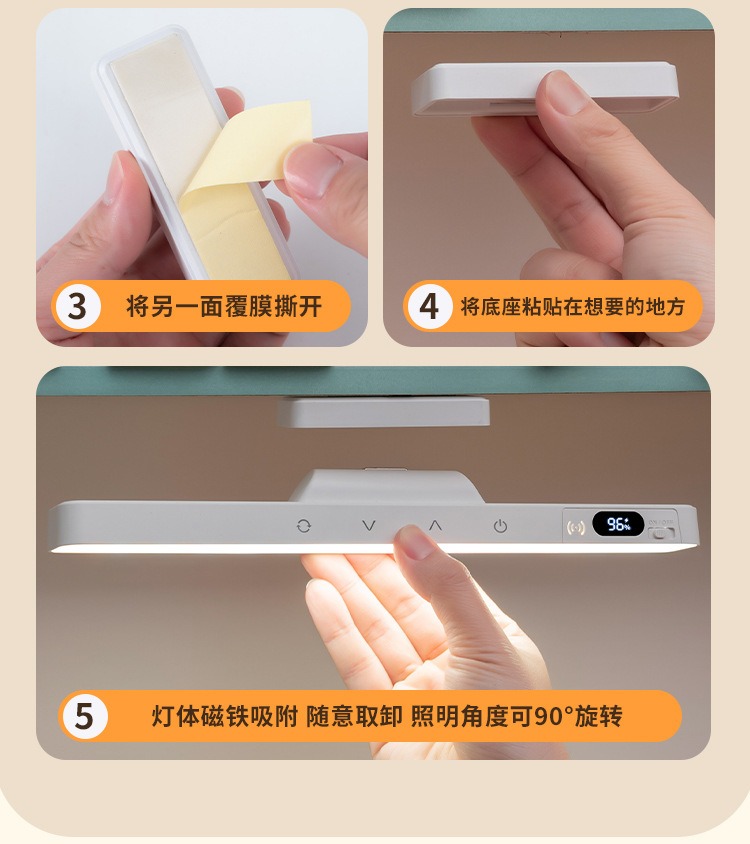 3 将另一面覆膜撕开

4 将底座粘贴在想要的地方

96%

5 灯体磁铁吸附 随意取卸 照明角度可90°旋转